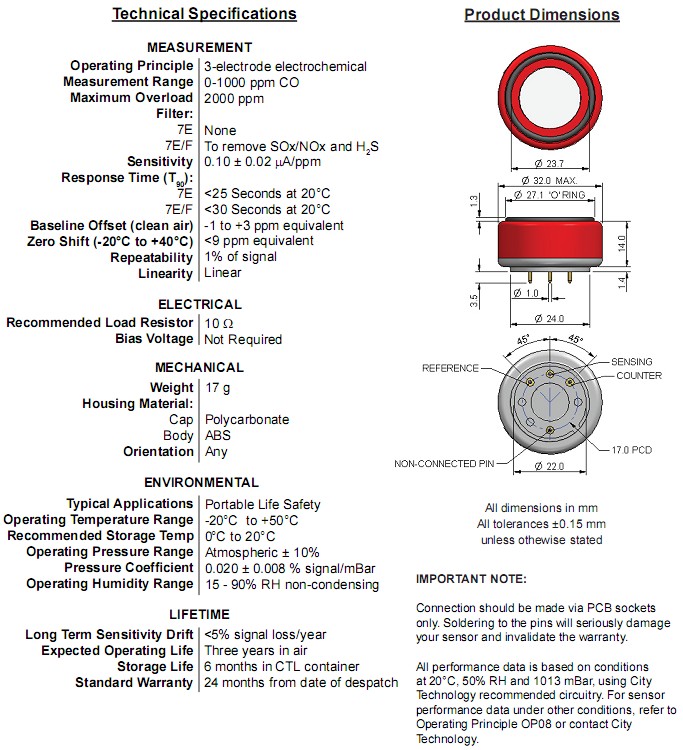 Technical Specifications

MEASUREMENT

| | |
|---|---|
| Operating Principle | 3-electrode electrochemical |
| Measurement Range | 0-1000 ppm CO |
| Maximum Overload | 2000 ppm |
| Filter: | |
| 7E | None |
| 7E/F | To remove SOx/NOx and $H_2S$ |
| Sensitivity | 0.10 ± 0.02 μA/ppm |
| Response Time ($T_{90}$): | |
| 7E | <25 Seconds at 20°C |
| 7E/F | <30 Seconds at 20°C |
| Baseline Offset (clean air) | -1 to +3 ppm equivalent |
| Zero Shift (-20°C to +40°C) | <9 ppm equivalent |
| Repeatability | 1% of signal |
| Linearity | Linear |

ELECTRICAL

| | |
|---|---|
| Recommended Load Resistor | 10 Ω |
| Bias Voltage | Not Required |

MECHANICAL

| | |
|---|---|
| Weight | 17 g |
| Housing Material: | |
| Cap | Polycarbonate |
| Body | ABS |
| Orientation | Any |

ENVIRONMENTAL

| | |
|---|---|
| Typical Applications | Portable Life Safety |
| Operating Temperature Range | -20°C to +50°C |
| Recommended Storage Temp | 0°C to 20°C |
| Operating Pressure Range | Atmospheric ± 10% |
| Pressure Coefficient | 0.020 ± 0.008 % signal/mBar |
| Operating Humidity Range | 15 - 90% RH non-condensing |

LIFETIME

| | |
|---|---|
| Long Term Sensitivity Drift | <5% signal loss/year |
| Expected Operating Life | Three years in air |
| Storage Life | 6 months in CTL container |
| Standard Warranty | 24 months from date of despatch |

Product Dimensions

Ø 23.7
Ø 32.0 MAX.
Ø 27.1 'O' RING
1.3
14.0
1.4
3.5
Ø 1.0
Ø 24.0
45°
45°
REFERENCE
SENSING
COUNTER
17.0 PCD
NON-CONNECTED PIN
Ø 22.0

All dimensions in mm
All tolerances ±0.15 mm
unless othewise stated

IMPORTANT NOTE:

Connection should be made via PCB sockets only. Soldering to the pins will seriously damage your sensor and invalidate the warranty.

All performance data is based on conditions at 20°C, 50% RH and 1013 mBar, using City Technology recommended circuitry. For sensor performance data under other conditions, refer to Operating Principle OP08 or contact City Technology.